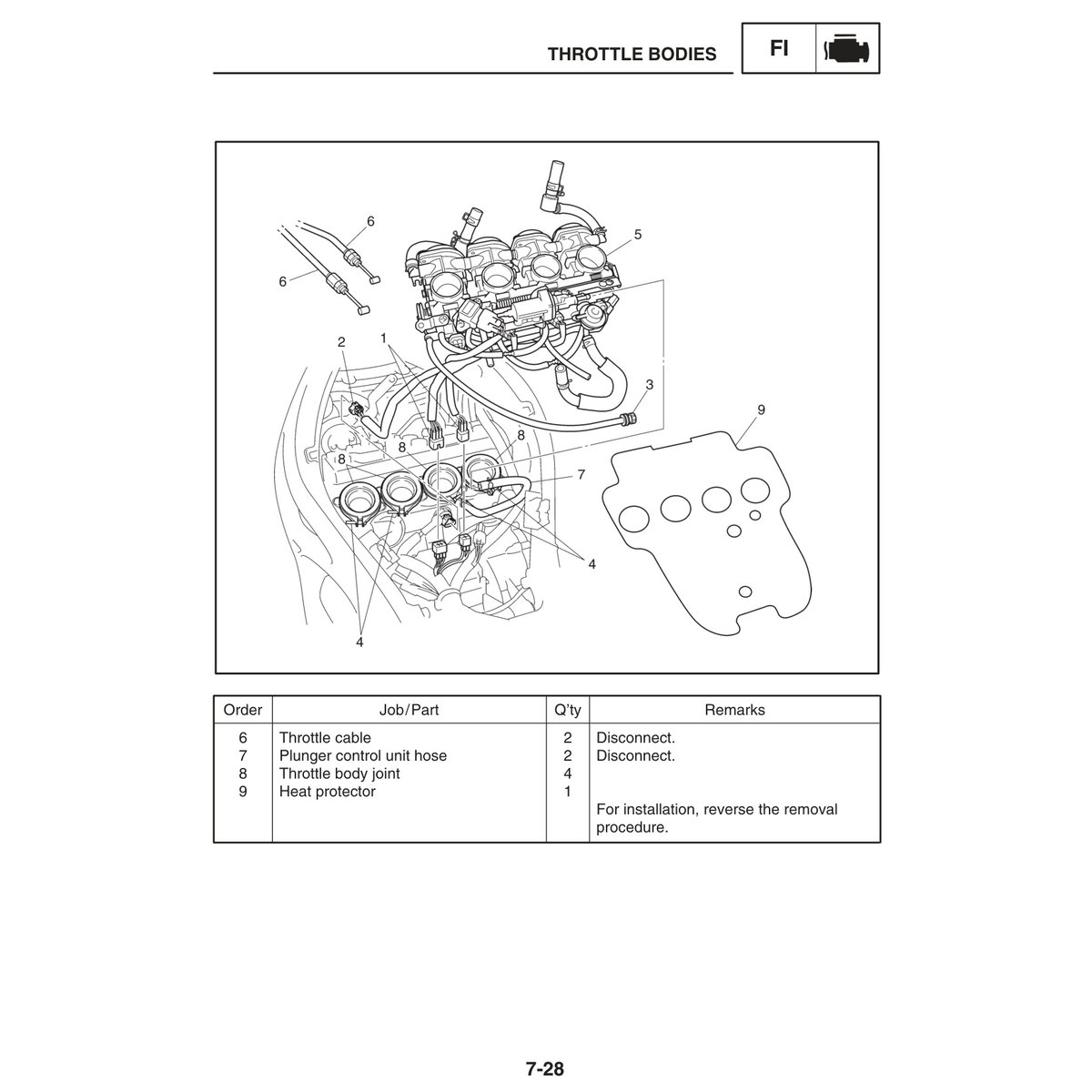 THROTTLE BODIES

FI

6
6
5
2
1
3
9
8
8
8
7
4
4

| Order | Job/Part | Q'ty | Remarks |
|---|---|---|---|
| 6 | Throttle cable | 2 | Disconnect. |
| 7 | Plunger control unit hose | 2 | Disconnect. |
| 8 | Throttle body joint | 4 | |
| 9 | Heat protector | 1 | |
| | | | For installation, reverse the removal procedure. |

7-28