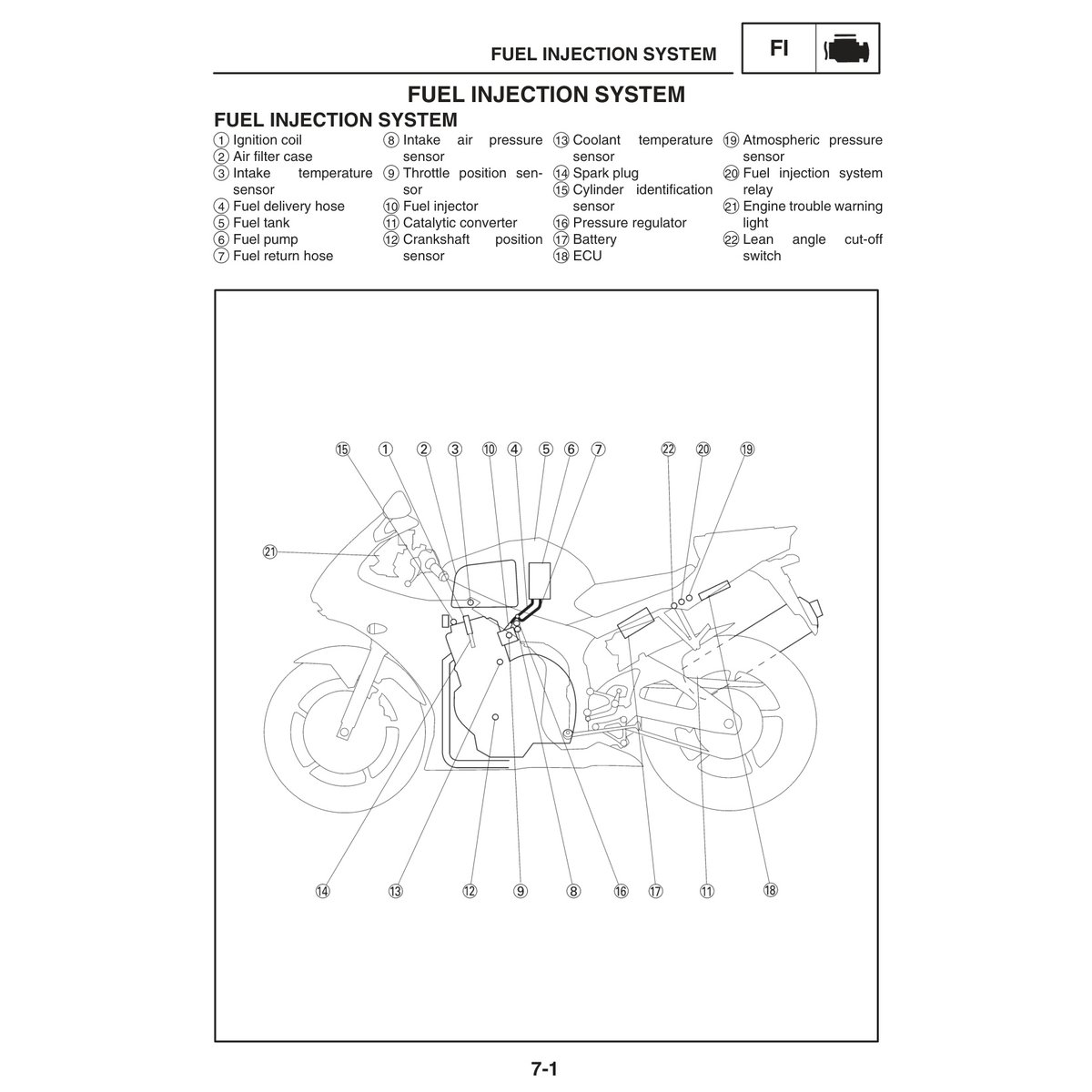 FUEL INJECTION SYSTEM

FI

FUEL INJECTION SYSTEM

FUEL INJECTION SYSTEM

① Ignition coil
② Air filter case
③ Intake temperature sensor
④ Fuel delivery hose
⑤ Fuel tank
⑥ Fuel pump
⑦ Fuel return hose

⑧ Intake air pressure sensor
⑨ Throttle position sensor
⑩ Fuel injector
⑪ Catalytic converter
⑫ Crankshaft position sensor

⑬ Coolant temperature sensor
⑭ Spark plug
⑮ Cylinder identification sensor
⑯ Pressure regulator
⑰ Battery
⑱ ECU

⑲ Atmospheric pressure sensor
⑳ Fuel injection system relay
㉑ Engine trouble warning light
㉒ Lean angle cut-off switch

⑮ ① ② ③ ⑩ ④ ⑤ ⑥ ⑦ ㉒ ⑳ ⑲

㉑

⑭ ⑬ ⑫ ⑨ ⑧ ⑯ ⑰ ⑪ ⑱

7-1