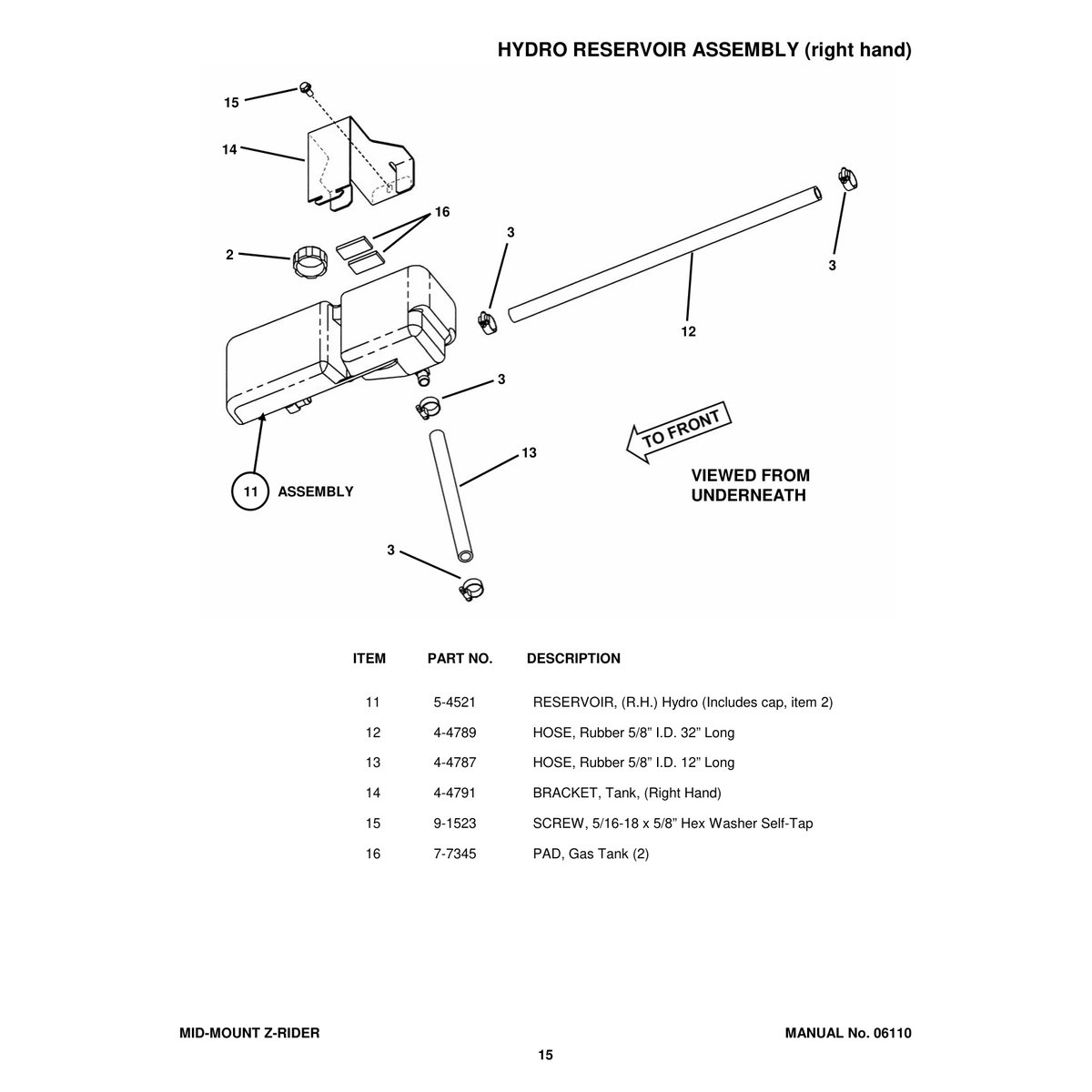 HYDRO RESERVOIR ASSEMBLY (right hand)

15
14
16
2
3
3
12
3
13
TO FRONT
VIEWED FROM UNDERNEATH
11 ASSEMBLY
3

| ITEM | PART NO. | DESCRIPTION |
|---|---|---|
| 11 | 5-4521 | RESERVOIR, (R.H.) Hydro (Includes cap, item 2) |
| 12 | 4-4789 | HOSE, Rubber 5/8” I.D. 32” Long |
| 13 | 4-4787 | HOSE, Rubber 5/8” I.D. 12” Long |
| 14 | 4-4791 | BRACKET, Tank, (Right Hand) |
| 15 | 9-1523 | SCREW, 5/16-18 x 5/8” Hex Washer Self-Tap |
| 16 | 7-7345 | PAD, Gas Tank (2) |

MID-MOUNT Z-RIDER
MANUAL No. 06110
15