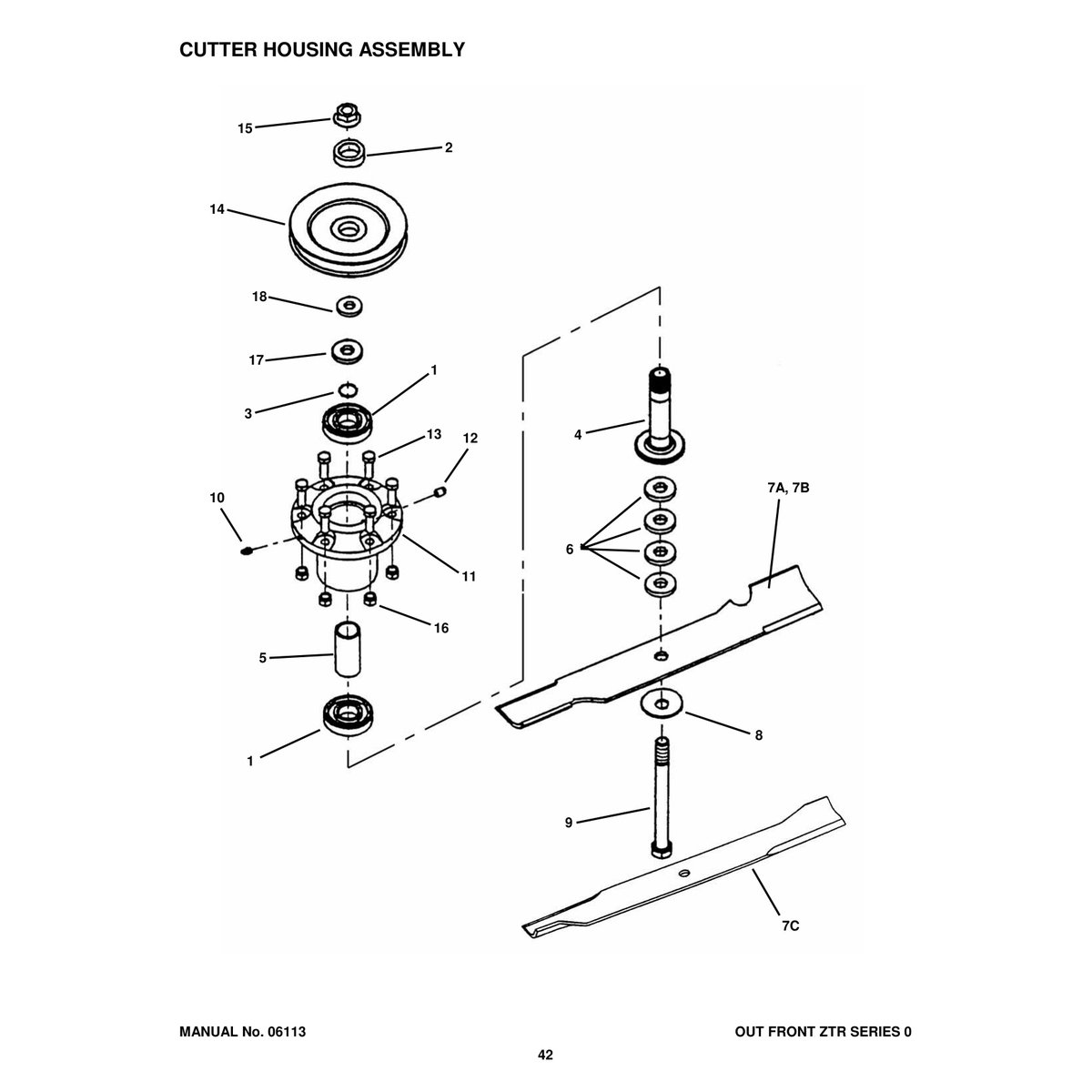 CUTTER HOUSING ASSEMBLY

15
2
14
18
17
1
3
13
12
10
11
16
5
1
4
7A, 7B
6
8
9
7C

MANUAL No. 06113
OUT FRONT ZTR SERIES 0
42