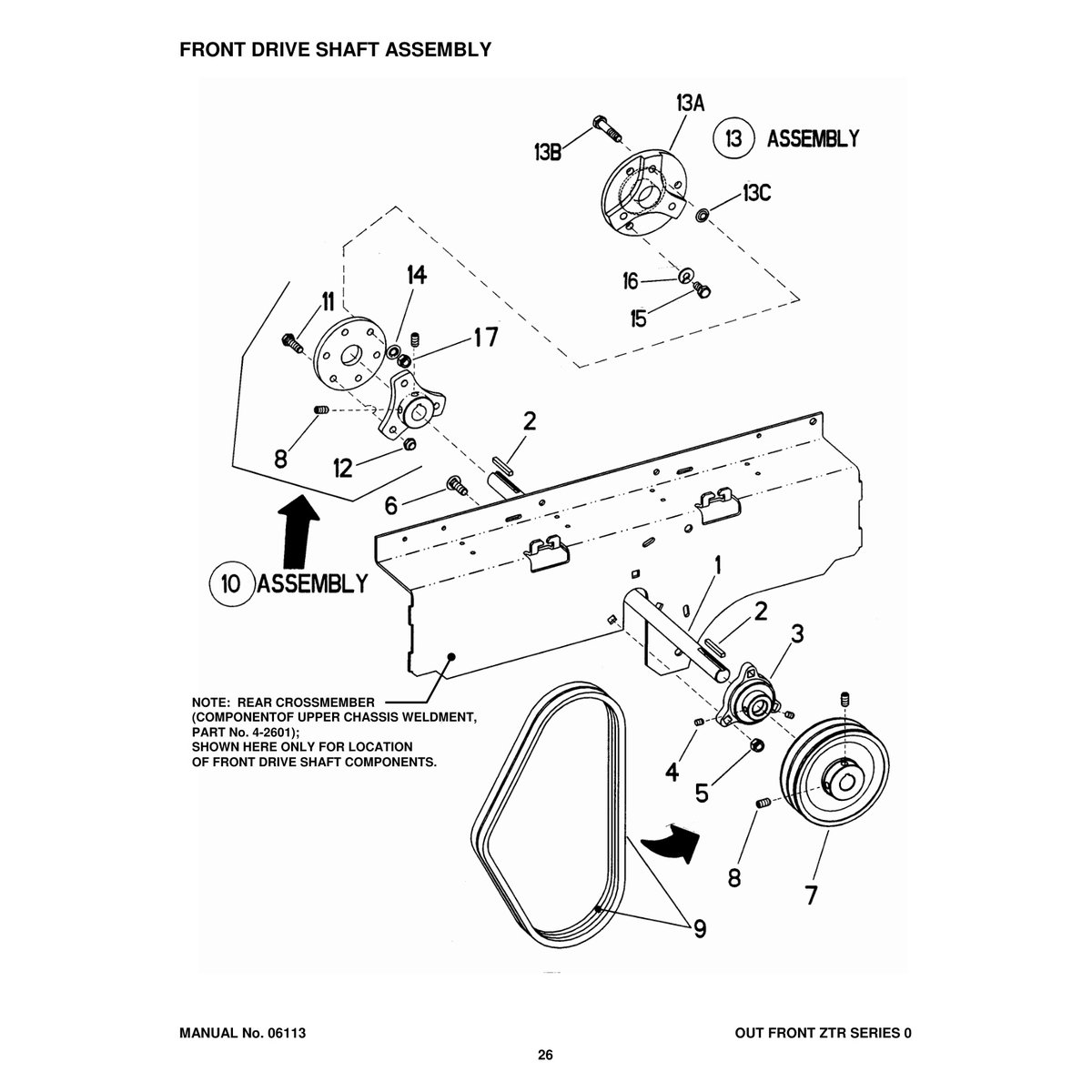 FRONT DRIVE SHAFT ASSEMBLY

13A
13B
13 ASSEMBLY
13C
16
15
14
11
17
8
12
2
6
10 ASSEMBLY
1
2
3
NOTE: REAR CROSSMEMBER (COMPONENTOF UPPER CHASSIS WELDMENT, PART No. 4-2601); SHOWN HERE ONLY FOR LOCATION OF FRONT DRIVE SHAFT COMPONENTS.
4
5
8
7
9

MANUAL No. 06113
OUT FRONT ZTR SERIES 0
26