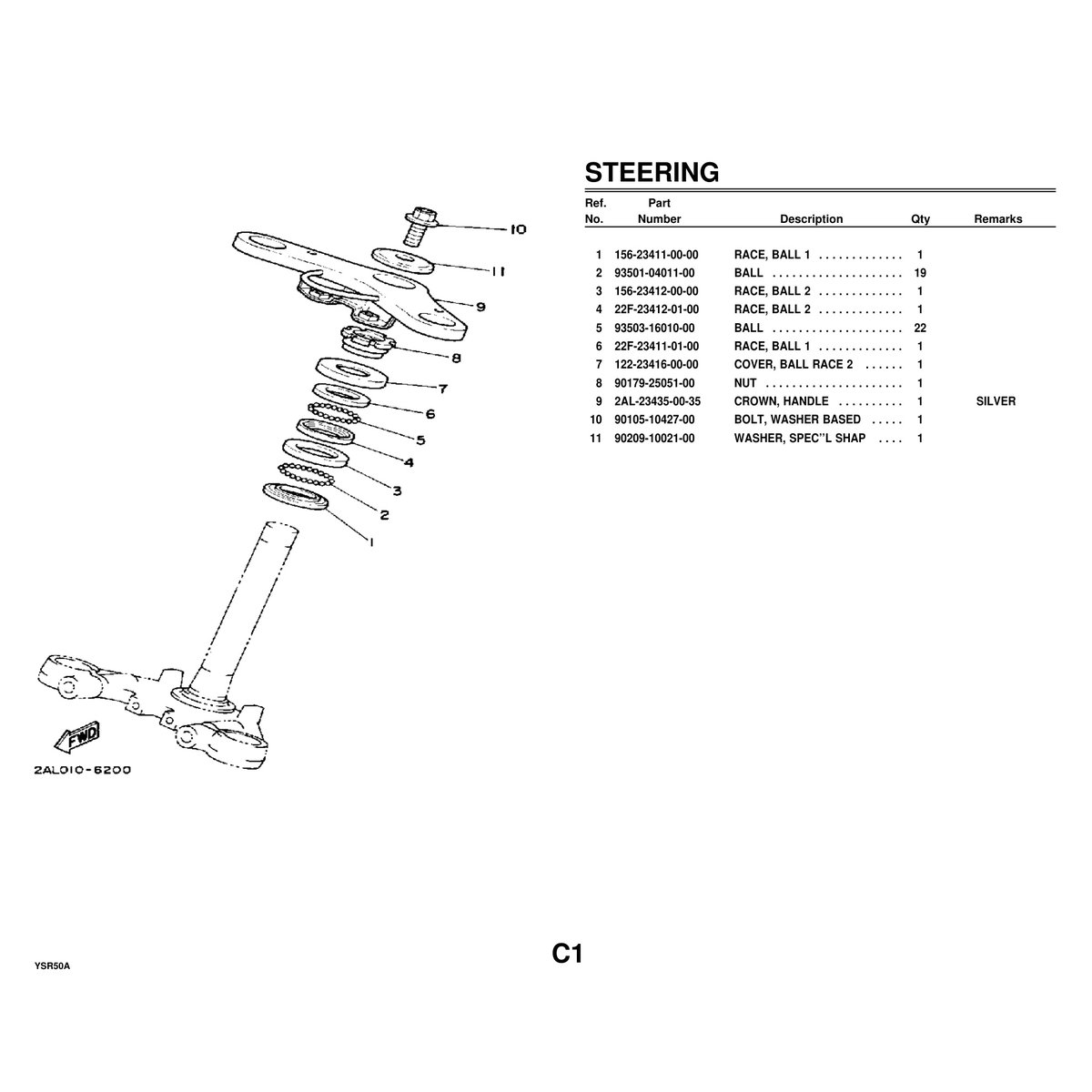 10
11
9
8
7
6
5
4
3
2
1
FWD
2AL010-6200

STEERING

| Ref. No. | Part Number | Description | Qty | Remarks |
|---|---|---|---|---|
| 1 | 156-23411-00-00 | RACE, BALL 1 ............. | 1 | |
| 2 | 93501-04011-00 | BALL .................... | 19 | |
| 3 | 156-23412-00-00 | RACE, BALL 2 ............. | 1 | |
| 4 | 22F-23412-01-00 | RACE, BALL 2 ............. | 1 | |
| 5 | 93503-16010-00 | BALL .................... | 22 | |
| 6 | 22F-23411-01-00 | RACE, BALL 1 ............. | 1 | |
| 7 | 122-23416-00-00 | COVER, BALL RACE 2 ...... | 1 | |
| 8 | 90179-25051-00 | NUT ..................... | 1 | |
| 9 | 2AL-23435-00-35 | CROWN, HANDLE .......... | 1 | SILVER |
| 10 | 90105-10427-00 | BOLT, WASHER BASED ..... | 1 | |
| 11 | 90209-10021-00 | WASHER, SPEC''L SHAP .... | 1 | |

YSR50A

C1